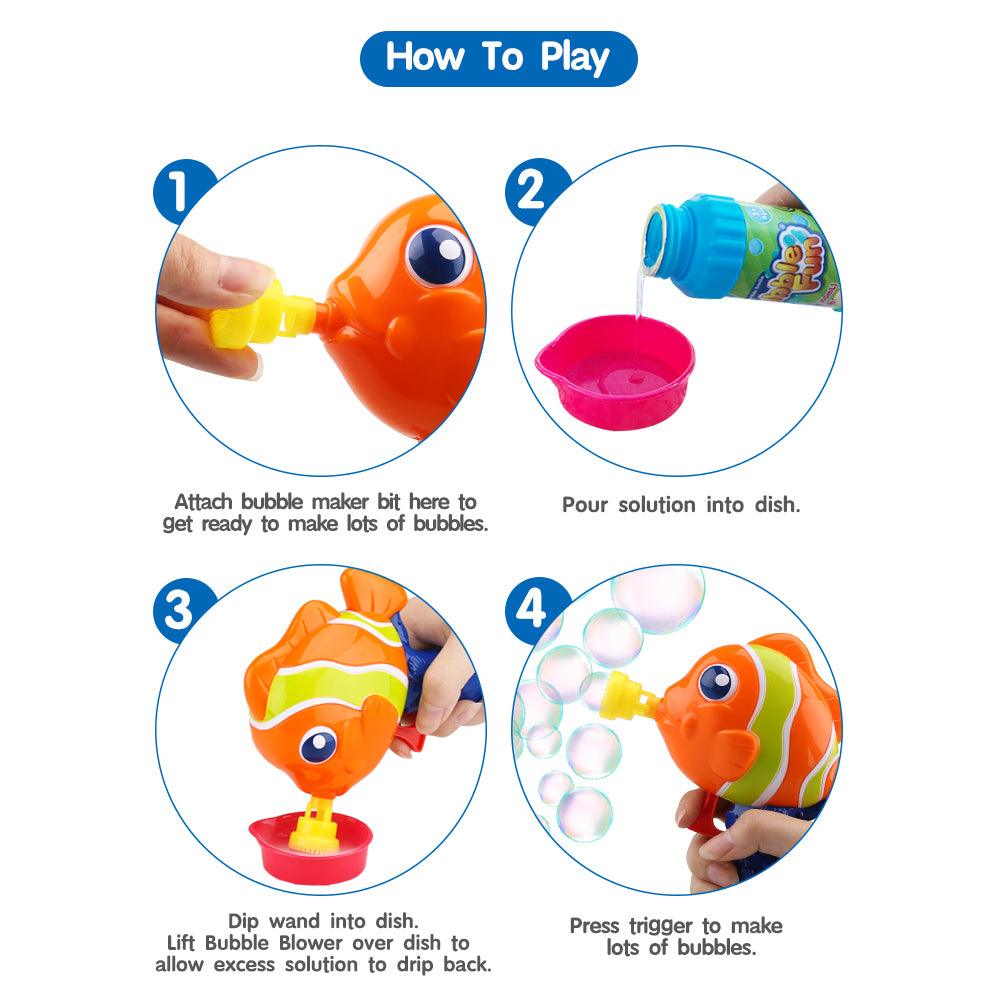 How To Play

1

Attach bubble maker bit here to get ready to make lots of bubbles.

2

bble Fun

Pour solution into dish.

3

Dip wand into dish. Lift Bubble Blower over dish to allow excess solution to drip back.

4

Press trigger to make lots of bubbles.